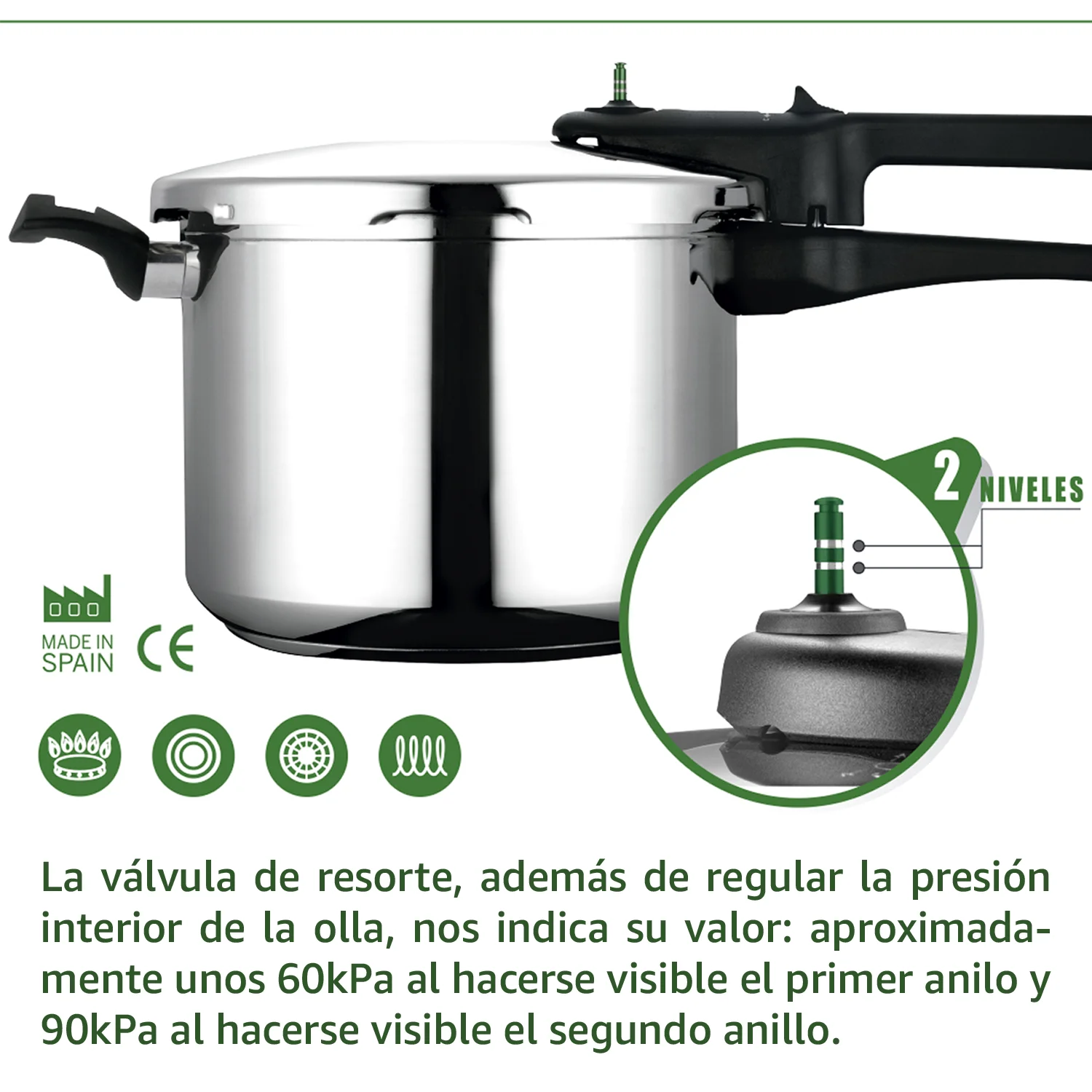 2 NIVELES

MADE IN SPAIN

CE

La válvula de resorte, además de regular la presión interior de la olla, nos indica su valor: aproximadamente unos 60kPa al hacerse visible el primer anilo y 90kPa al hacerse visible el segundo anillo.